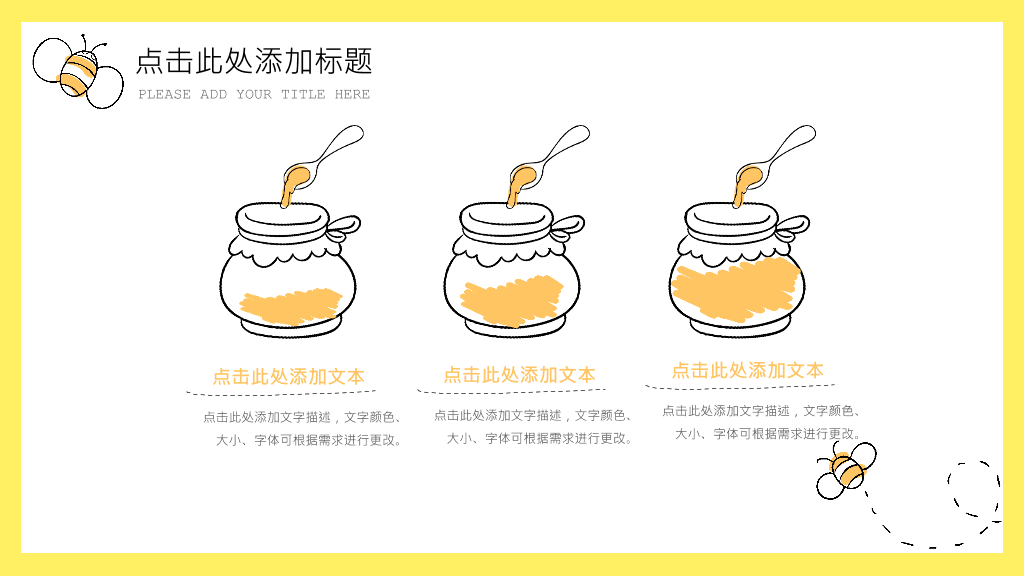 点击此处添加标题
PLEASE ADD YOUR TITLE HERE

点击此处添加文本

点击此处添加文字描述，文字颜色、大小、字体可根据需求进行更改。

点击此处添加文本

点击此处添加文字描述，文字颜色、大小、字体可根据需求进行更改。

点击此处添加文本

点击此处添加文字描述，文字颜色、大小、字体可根据需求进行更改。