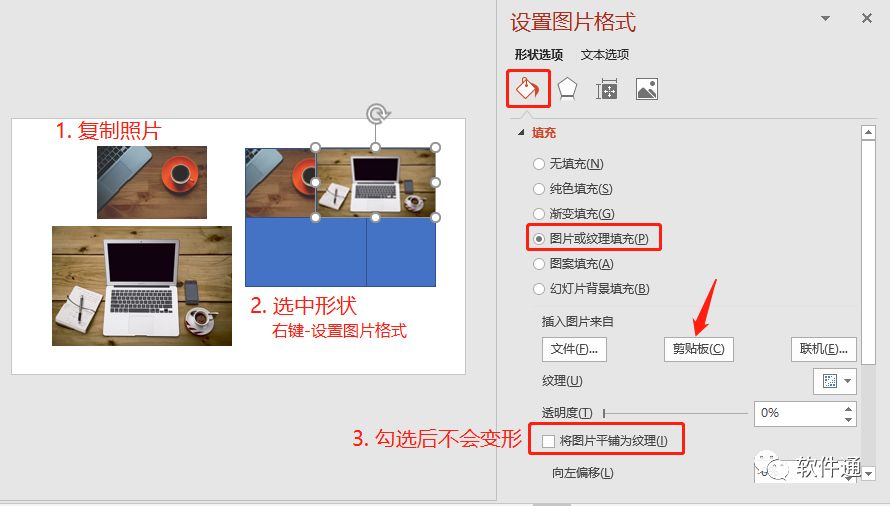 1. 复制照片

2. 选中形状
右键-设置图片格式

3. 勾选后不会变形

设置图片格式

形状选项 文本选项

填充

无填充(N)

纯色填充(S)

渐变填充(G)

图片或纹理填充(P)

图案填充(A)

幻灯片背景填充(B)

插入图片来自

文件(F)...

剪贴板(C)

联机(E)...

纹理(U)

透明度(T)

0%

将图片平铺为纹理(I)

向左偏移(L)

软件通